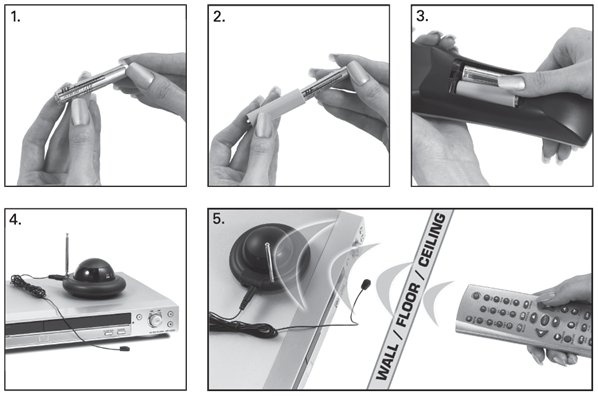 1.

2.

3.

4.

5.

WALL / FLOOR / CEILING